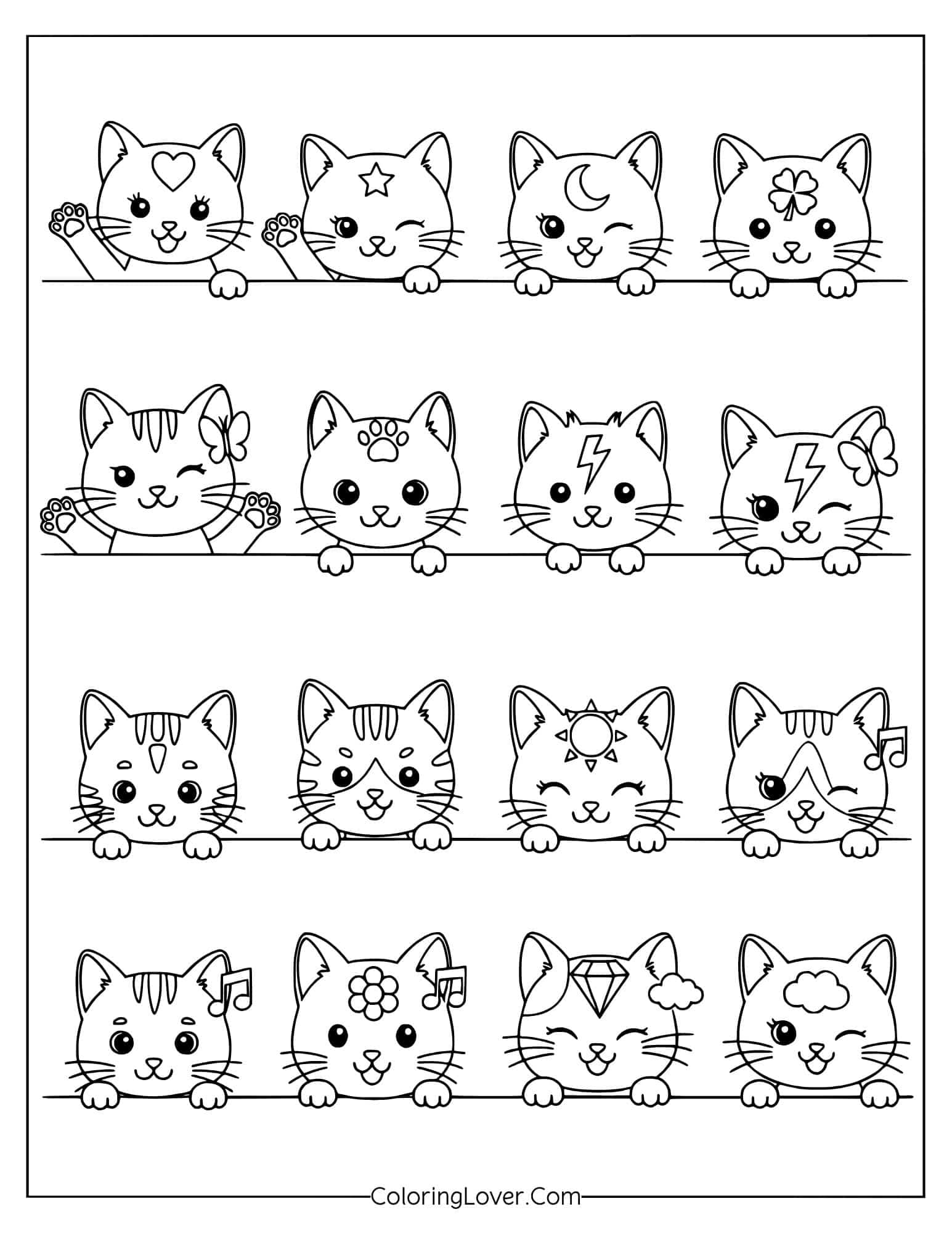 ColoringLover.Com